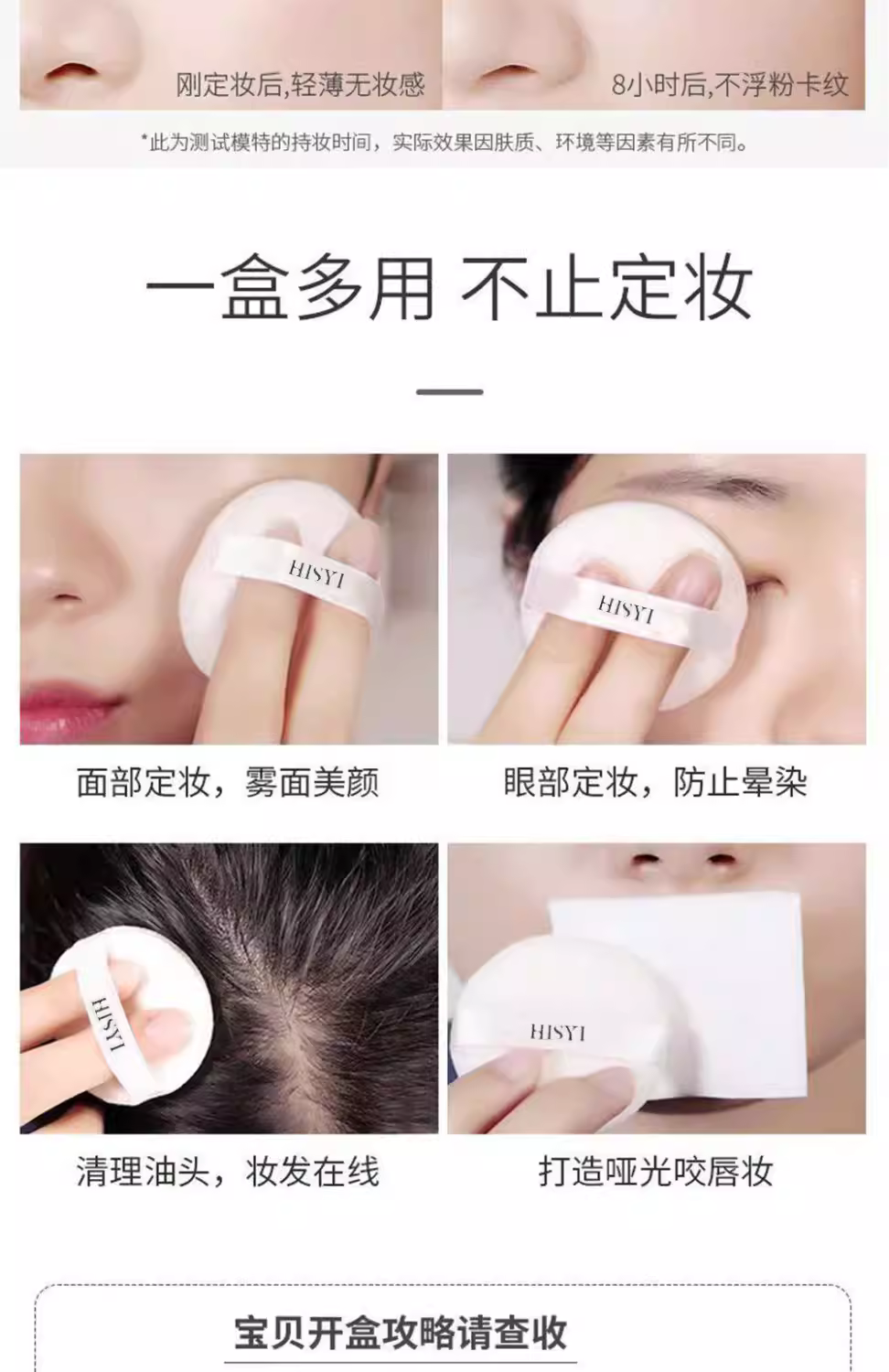 刚定妆后,轻薄无妆感

8小时后,不浮粉卡纹

*此为测试模特的持妆时间，实际效果因肤质、环境等因素有所不同。

一盒多用 不止定妆

HISYI

HISYI

面部定妆，雾面美颜

眼部定妆，防止晕染

HISYI

HISYI

清理油头，妆发在线

打造哑光咬唇妆

宝贝开盒攻略请查收