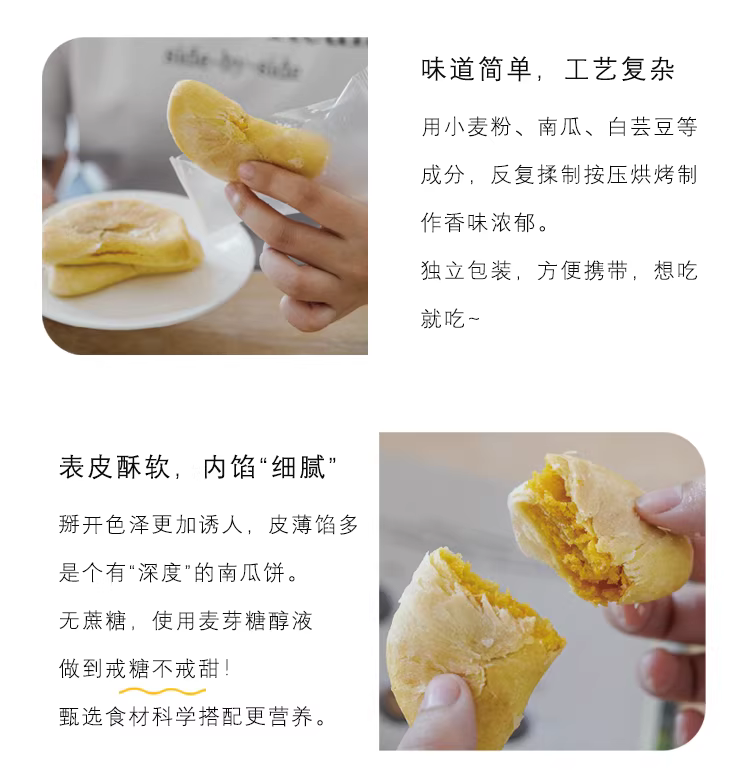 side-by-side

味道简单，工艺复杂

用小麦粉、南瓜、白芸豆等成分，反复揉制按压烘烤制作香味浓郁。

独立包装，方便携带，想吃就吃~

表皮酥软，内馅“细腻”

掰开色泽更加诱人，皮薄馅多是个有“深度”的南瓜饼。

无蔗糖，使用麦芽糖醇液做到戒糖不戒甜！

甄选食材科学搭配更营养。